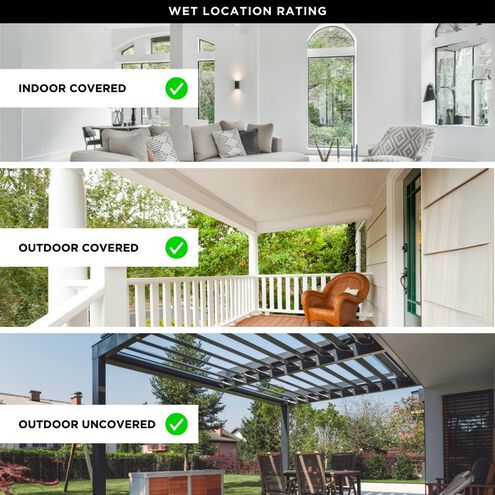 WET LOCATION RATING

INDOOR COVERED

OUTDOOR COVERED

OUTDOOR UNCOVERED